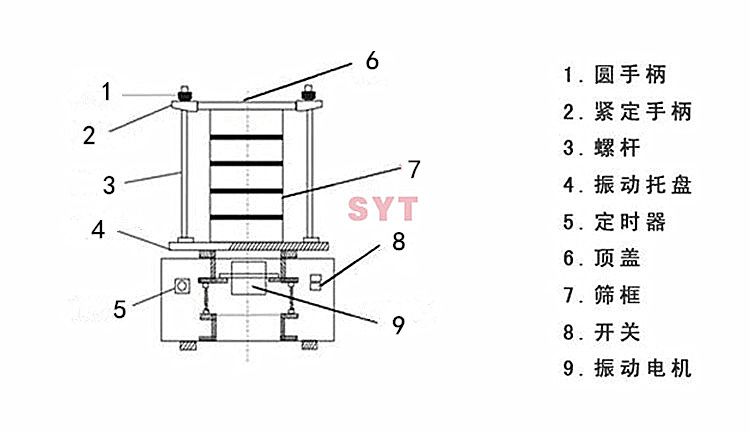 1
2
3
4
5
6
7
8
9
SYT

1. 圆手柄
2. 紧定手柄
3. 螺杆
4. 振动托盘
5. 定时器
6. 顶盖
7. 筛框
8. 开关
9. 振动电机